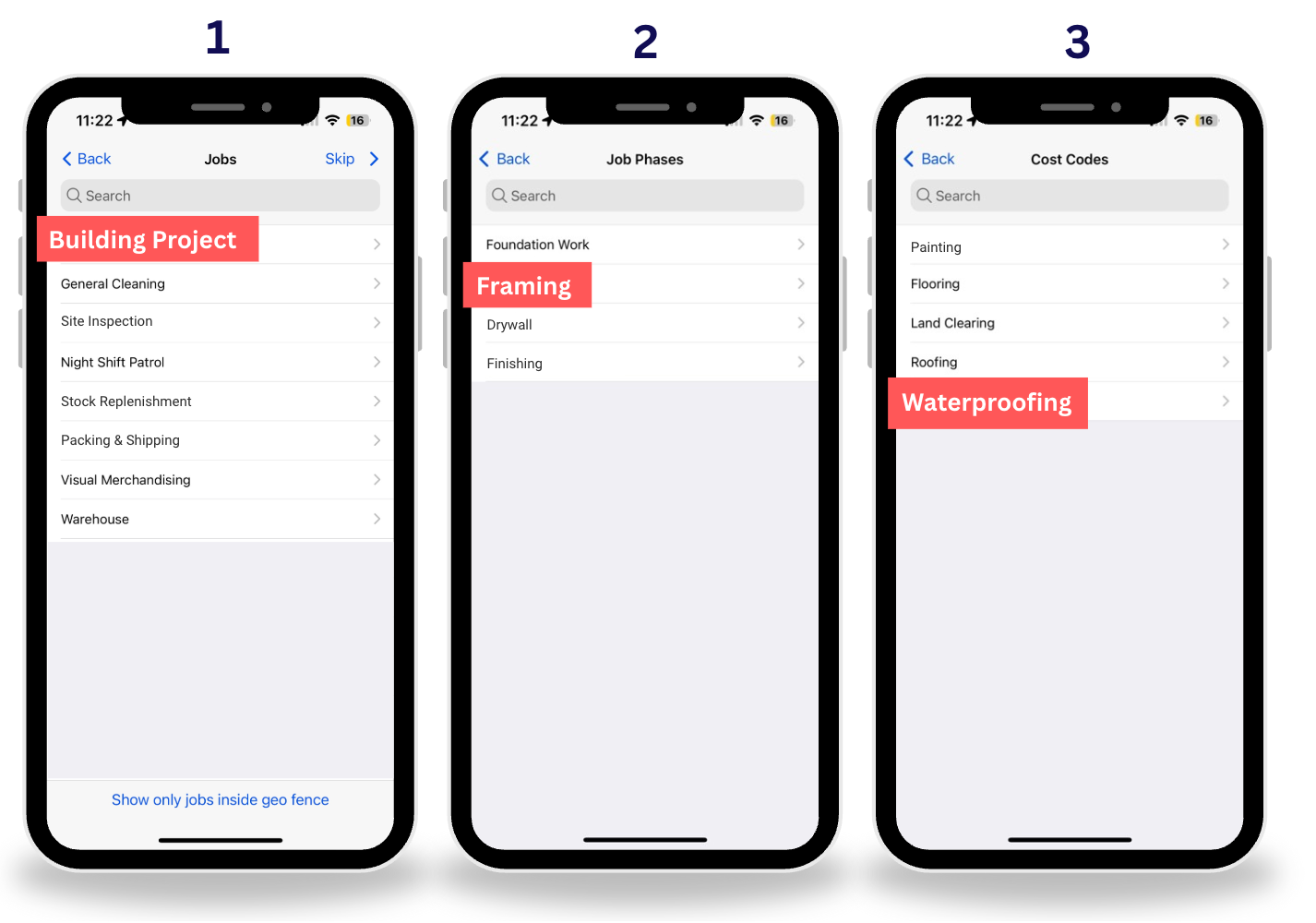 1

11:22

16

Back Jobs Skip

Search

Building Project

General Cleaning

Site Inspection

Night Shift Patrol

Stock Replenishment

Packing & Shipping

Visual Merchandising

Warehouse

Show only jobs inside geo fence

2

11:22

16

Back Job Phases

Search

Foundation Work

Framing

Drywall

Finishing

3

11:22

16

Back Cost Codes

Search

Painting

Flooring

Land Clearing

Roofing

Waterproofing